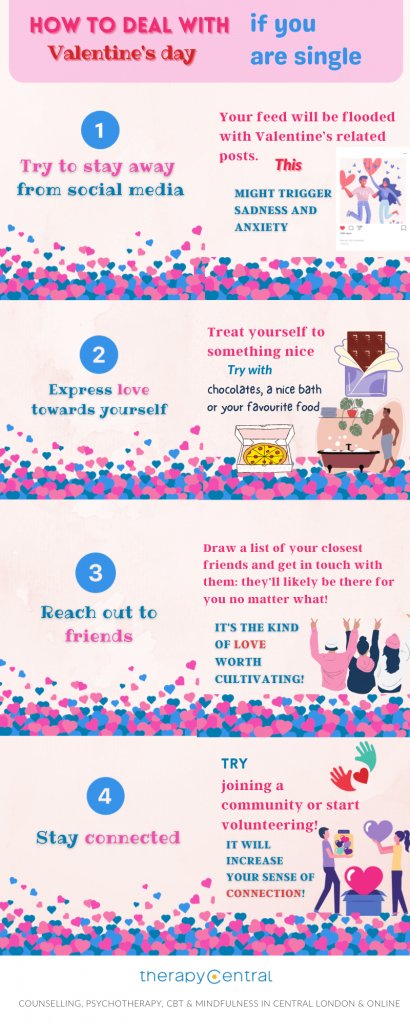 HOW TO DEAL WITH Valentine's day if you are single

1

Try to stay away from social media

Your feed will be flooded with Valentine's related posts.

This MIGHT TRIGGER SADNESS AND ANXIETY

2

Express love towards yourself

Treat yourself to something nice

Try with chocolates, a nice bath or your favourite food

3

Reach out to friends

Draw a list of your closest friends and get in touch with them: they'll likely be there for you no matter what!

IT'S THE KIND OF LOVE WORTH CULTIVATING!

4

Stay connected

TRY joining a community or start volunteering!

IT WILL INCREASE YOUR SENSE OF CONNECTION!

therapy central

COUNSELLING, PSYCHOTHERAPY, CBT & MINDFULNESS IN CENTRAL LONDON & ONLINE