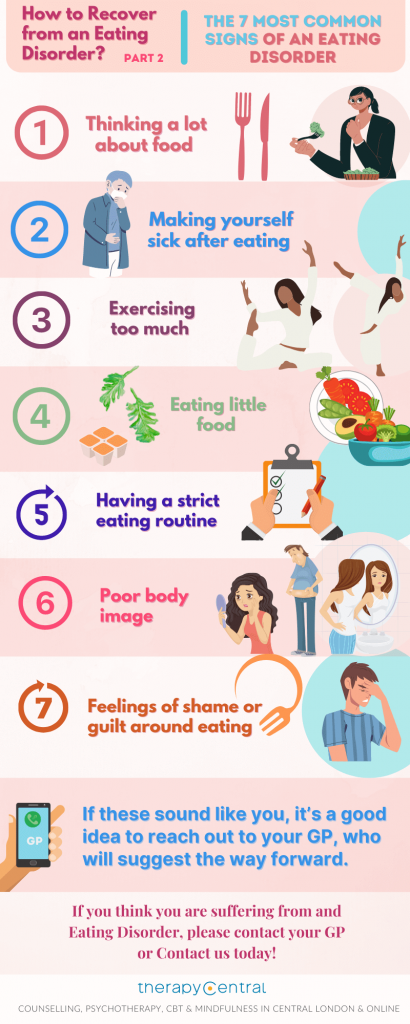 How to Recover from an Eating Disorder? PART 2

THE 7 MOST COMMON SIGNS OF AN EATING DISORDER

1 Thinking a lot about food

2 Making yourself sick after eating

3 Exercising too much

4 Eating little food

5 Having a strict eating routine

6 Poor body image

7 Feelings of shame or guilt around eating

GP

If these sound like you, it's a good idea to reach out to your GP, who will suggest the way forward.

If you think you are suffering from and Eating Disorder, please contact your GP or Contact us today!

therapy central

COUNSELLING, PSYCHOTHERAPY, CBT & MINDFULNESS IN CENTRAL LONDON & ONLINE